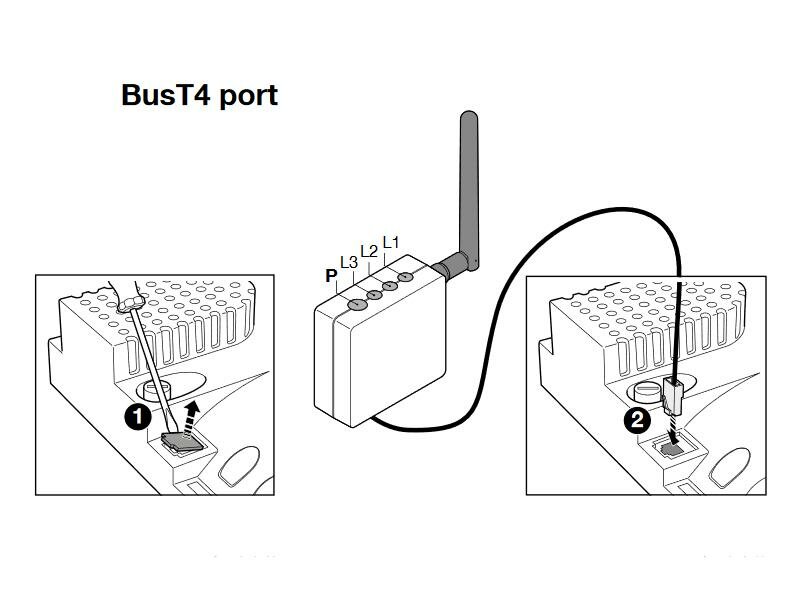 BusT4 port

P L3 L2 L1

1

2